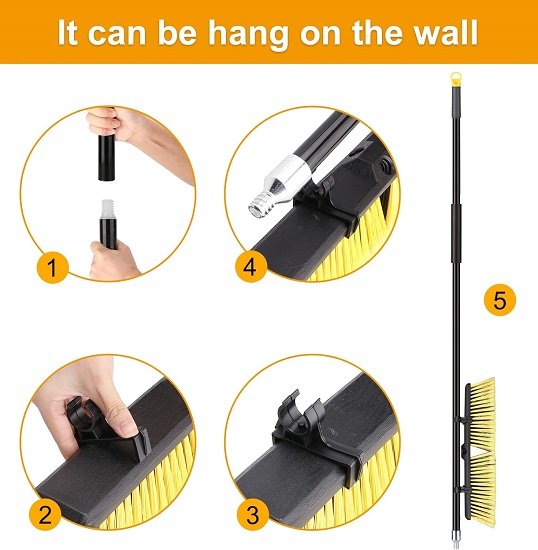 It can be hang on the wall

1

4

5

2

3