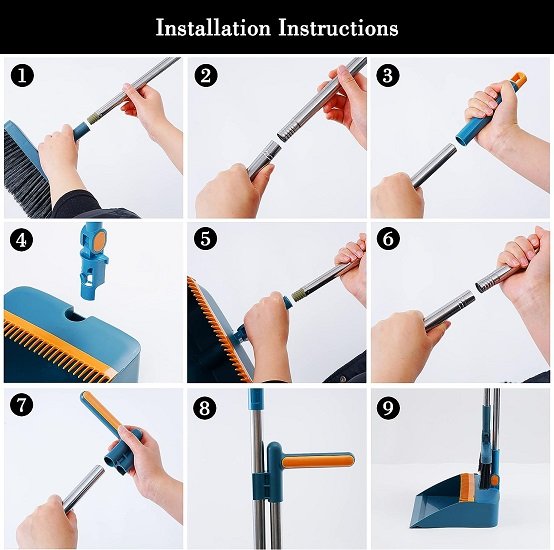 Installation Instructions

1

2

3

4

5

6

7

8

9