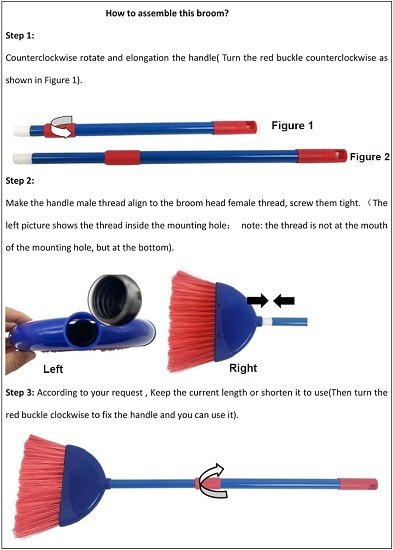 How to assemble this broom?

Step 1:

Counterclockwise rotate and elongation the handle( Turn the red buckle counterclockwise as shown in Figure 1).

Figure 1

Figure 2

Step 2:

Make the handle male thread align to the broom head female thread, screw them tight. （The left picture shows the thread inside the mounting hole； note: the thread is not at the mouth of the mounting hole, but at the bottom).

Left

Right

Step 3: According to your request , Keep the current length or shorten it to use(Then turn the red buckle clockwise to fix the handle and you can use it).